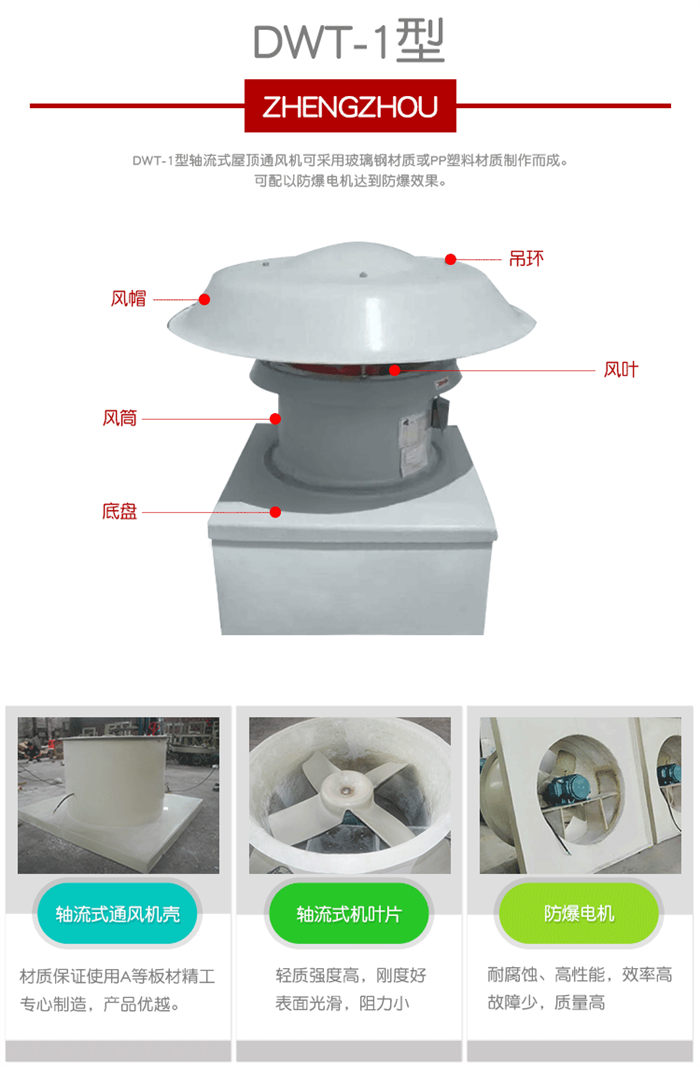 DWT-1型

ZHENGZHOU

DWT-1型轴流式屋顶通风机可采用玻璃钢材质或PP塑料材质制作而成。
可配以防爆电机达到防爆效果。

吊环

风帽

风叶

风筒

底盘

轴流式通风机壳

材质保证使用A等板材精工专心制造，产品优越。

轴流式机叶片

轻质强度高，刚度好
表面光滑，阻力小

防爆电机

耐腐蚀、高性能，效率高
故障少，质量高